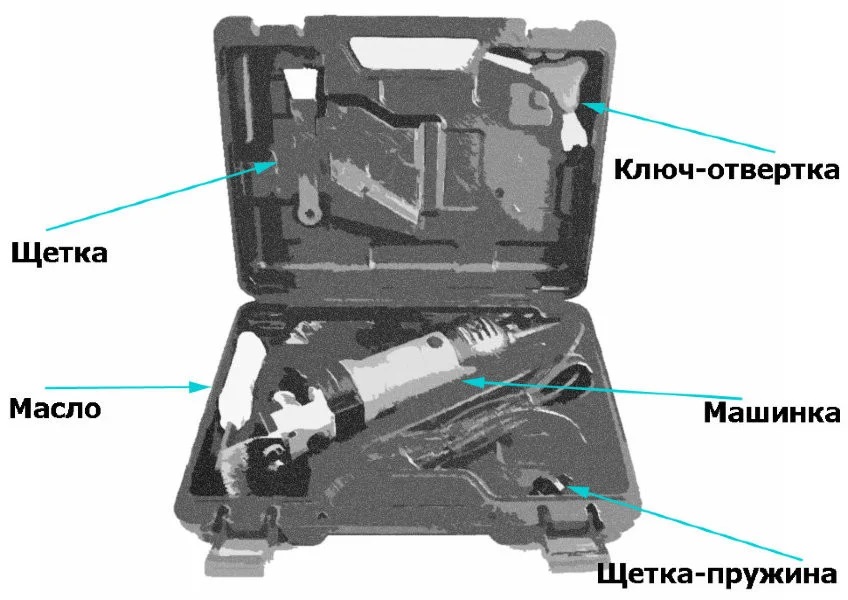 Ключ-отвертка

Щетка

Масло

Машинка

Щетка-пружина